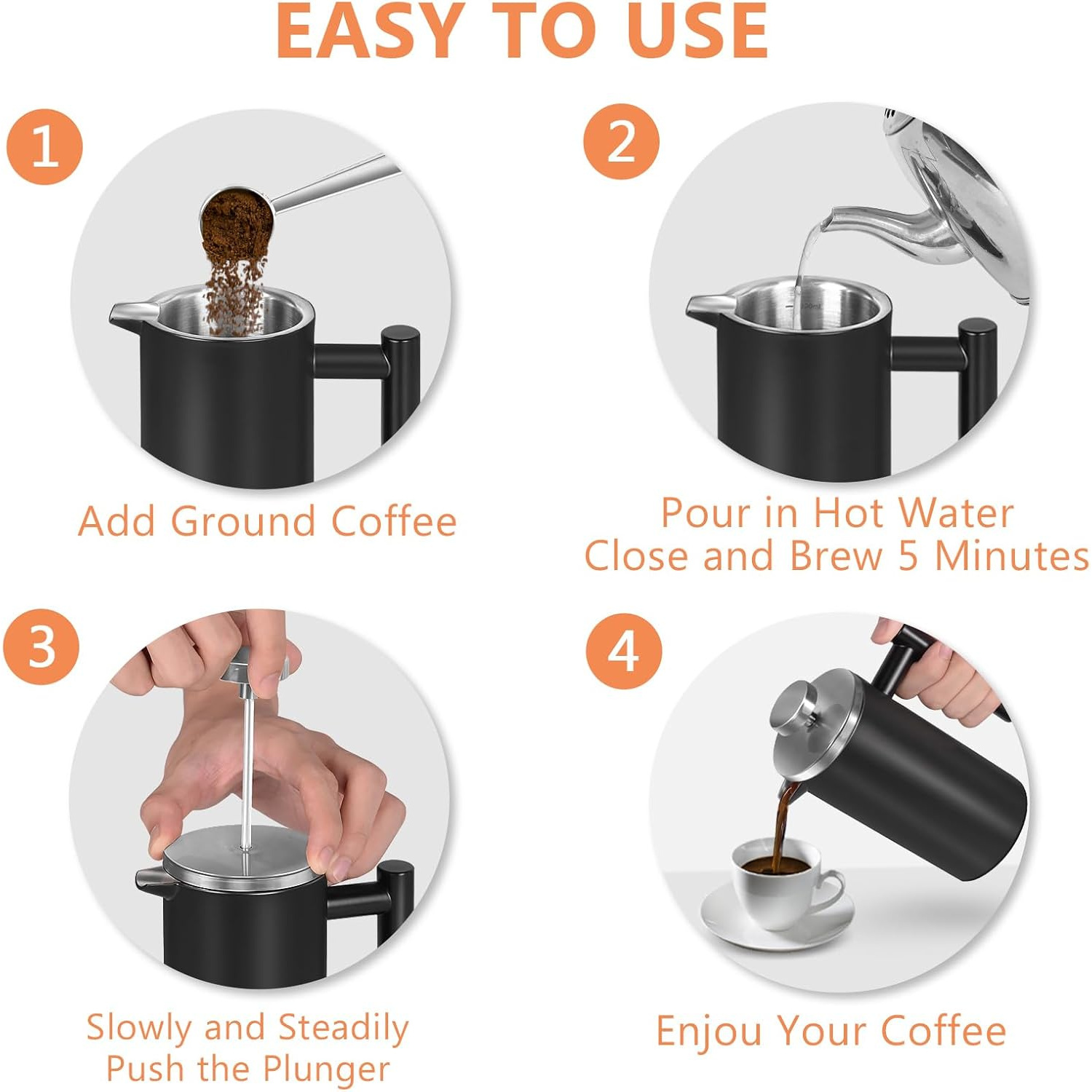 EASY TO USE

1

Add Ground Coffee

2

Pour in Hot Water
Close and Brew 5 Minutes

3

Slowly and Steadily
Push the Plunger

4

Enjou Your Coffee