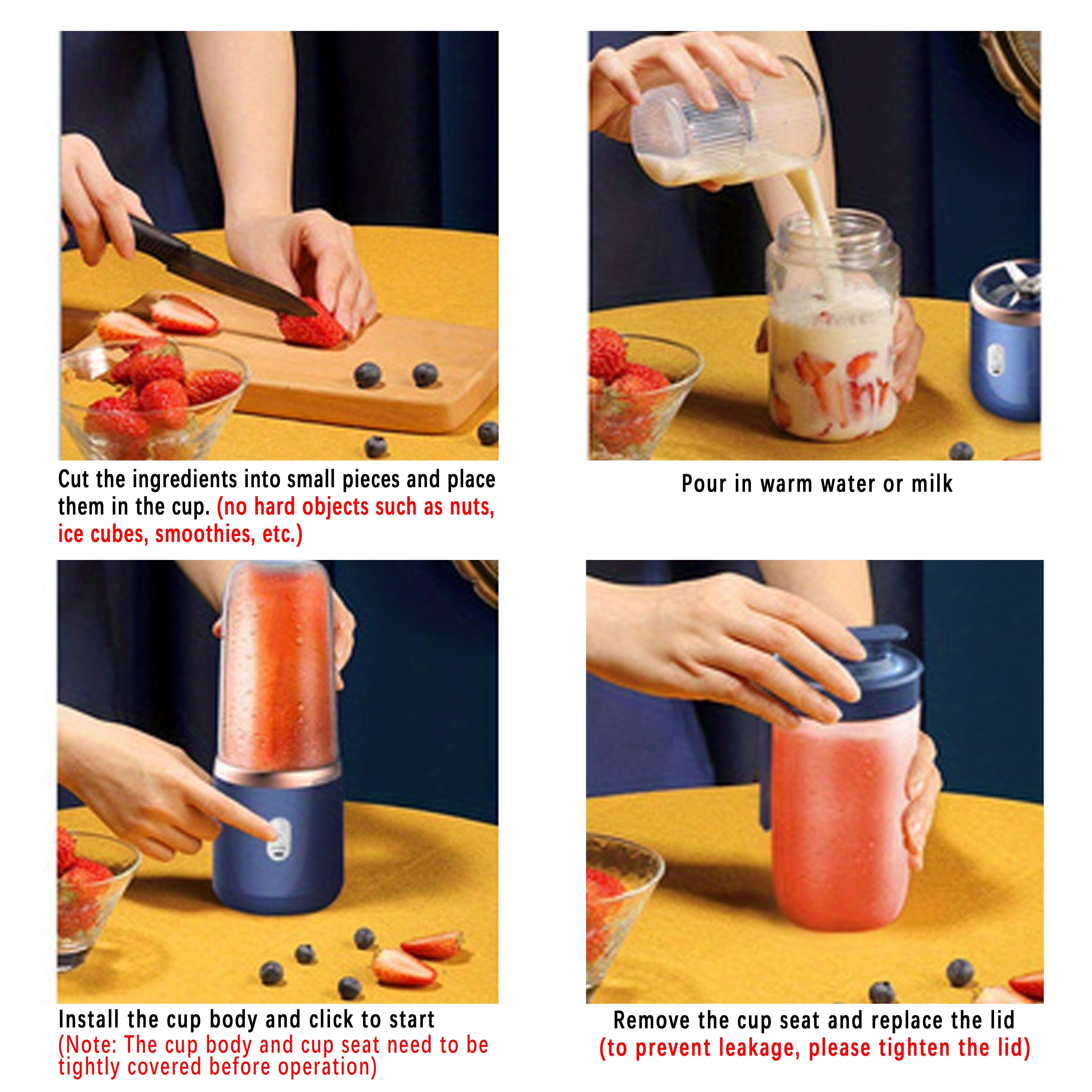 Cut the ingredients into small pieces and place them in the cup. (no hard objects such as nuts, ice cubes, smoothies, etc.)

Pour in warm water or milk

Install the cup body and click to start
(Note: The cup body and cup seat need to be tightly covered before operation)

Remove the cup seat and replace the lid
(to prevent leakage, please tighten the lid)